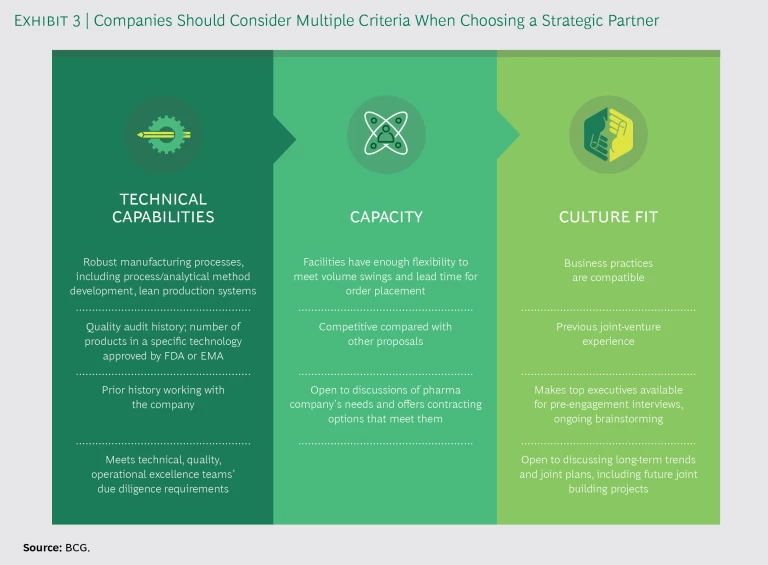 EXHIBIT 3 | Companies Should Consider Multiple Criteria When Choosing a Strategic Partner

TECHNICAL CAPABILITIES

Robust manufacturing processes, including process/analytical method development, lean production systems

Quality audit history; number of products in a specific technology approved by FDA or EMA

Prior history working with the company

Meets technical, quality, operational excellence teams' due diligence requirements

CAPACITY

Facilities have enough flexibility to meet volume swings and lead time for order placement

Competitive compared with other proposals

Open to discussions of pharma company's needs and offers contracting options that meet them

CULTURE FIT

Business practices are compatible

Previous joint-venture experience

Makes top executives available for pre-engagement interviews, ongoing brainstorming

Open to discussing long-term trends and joint plans, including future joint building projects

Source: BCG.