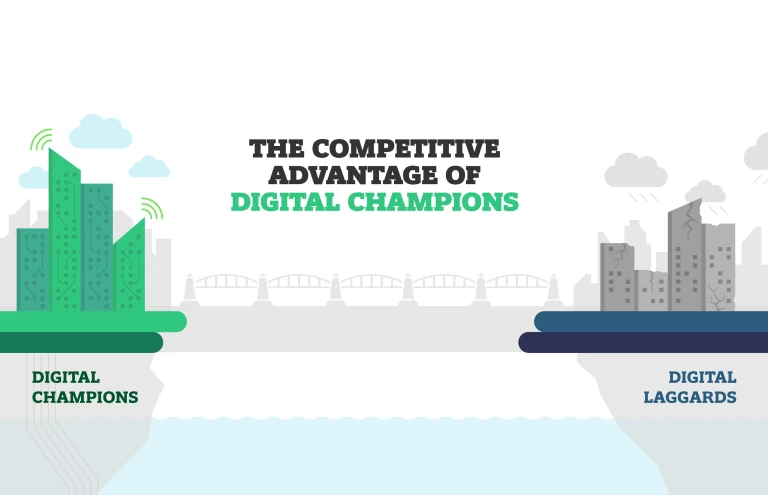 THE COMPETITIVE ADVANTAGE OF DIGITAL CHAMPIONS

DIGITAL CHAMPIONS

DIGITAL LAGGARDS