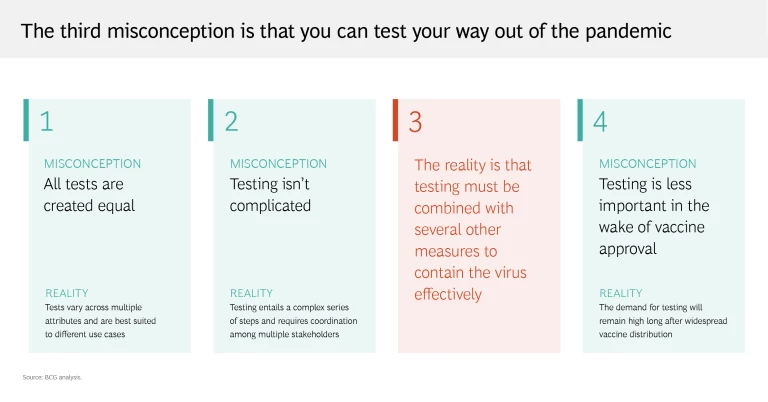 The third misconception is that you can test your way out of the pandemic

1

MISCONCEPTION
All tests are created equal

REALITY
Tests vary across multiple attributes and are best suited to different use cases

2

MISCONCEPTION
Testing isn't complicated

REALITY
Testing entails a complex series of steps and requires coordination among multiple stakeholders

3

The reality is that testing must be combined with several other measures to contain the virus effectively

4

MISCONCEPTION
Testing is less important in the wake of vaccine approval

REALITY
The demand for testing will remain high long after widespread vaccine distribution

Source: BCG analysis.