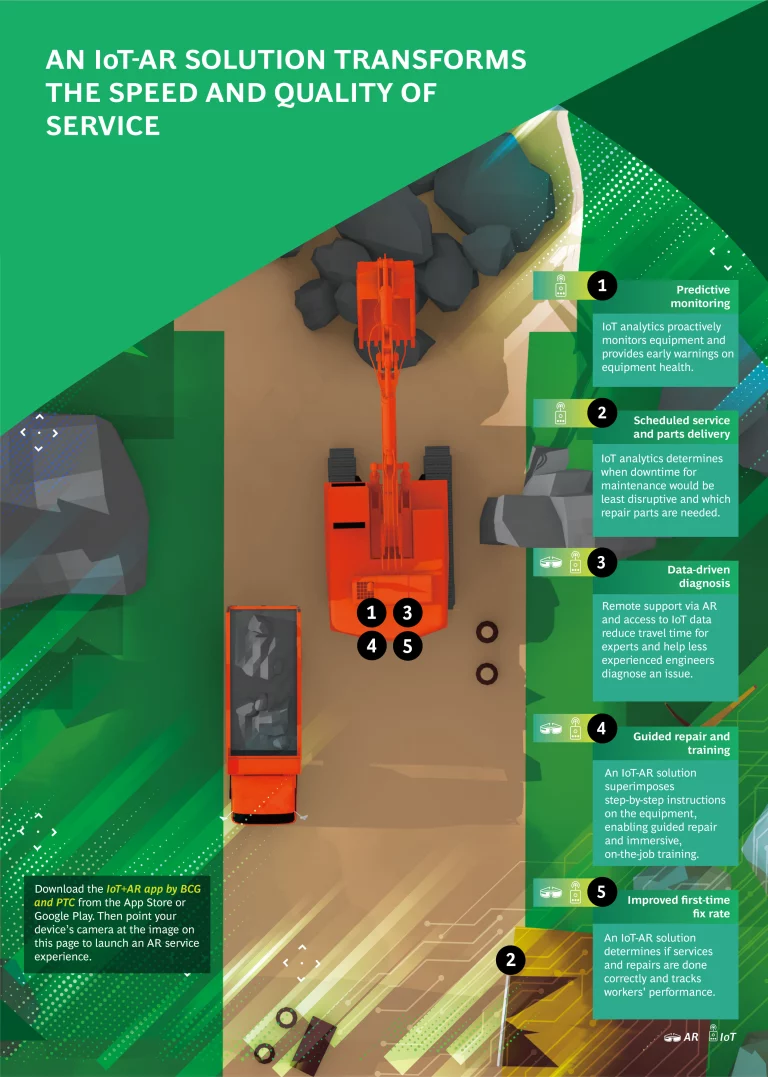 AN IoT-AR SOLUTION TRANSFORMS THE SPEED AND QUALITY OF SERVICE

1 Predictive monitoring

IoT analytics proactively monitors equipment and provides early warnings on equipment health.

2 Scheduled service and parts delivery

IoT analytics determines when downtime for maintenance would be least disruptive and which repair parts are needed.

3 Data-driven diagnosis

Remote support via AR and access to IoT data reduce travel time for experts and help less experienced engineers diagnose an issue.

4 Guided repair and training

An IoT-AR solution superimposes step-by-step instructions on the equipment, enabling guided repair and immersive, on-the-job training.

5 Improved first-time fix rate

An IoT-AR solution determines if services and repairs are done correctly and tracks workers' performance.

1 3
4 5

2

Download the IoT+AR app by BCG and PTC from the App Store or Google Play. Then point your device's camera at the image on this page to launch an AR service experience.

AR IoT