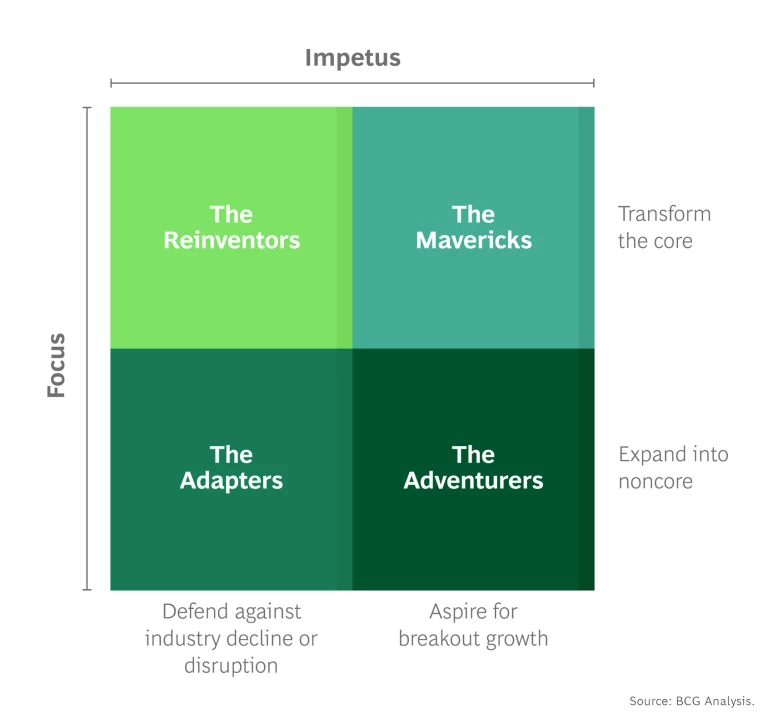 Impetus

Focus

The Reinventors

The Mavericks

Transform the core

The Adapters

The Adventurers

Expand into noncore

Defend against industry decline or disruption

Aspire for breakout growth

Source: BCG Analysis.