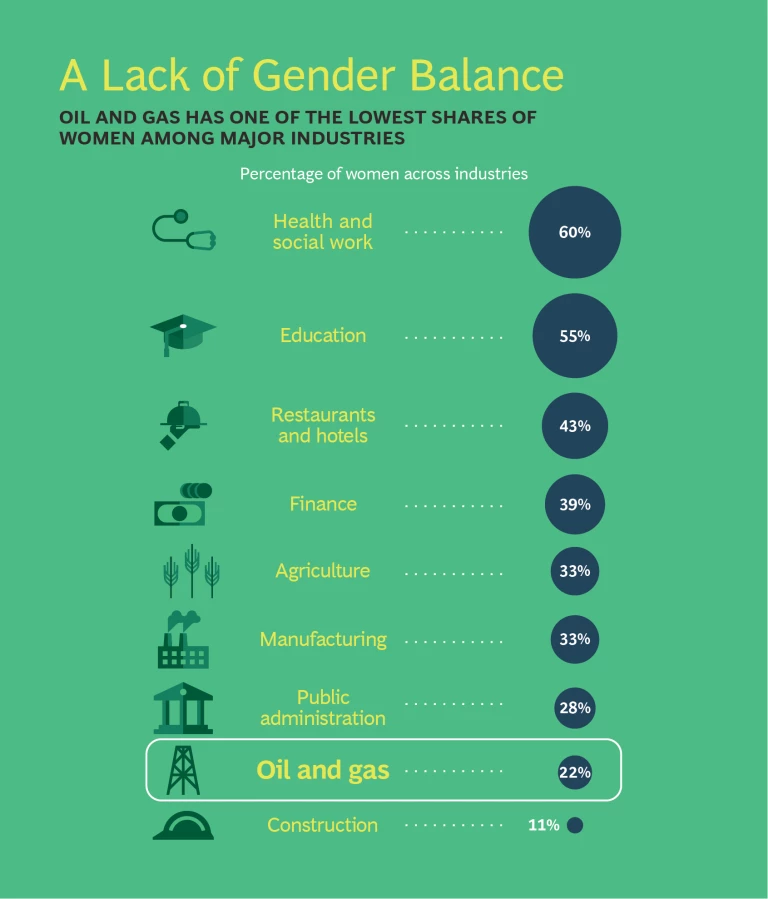 A Lack of Gender Balance

OIL AND GAS HAS ONE OF THE LOWEST SHARES OF WOMEN AMONG MAJOR INDUSTRIES

Percentage of women across industries

Health and social work 60%

Education 55%

Restaurants and hotels 43%

Finance 39%

Agriculture 33%

Manufacturing 33%

Public administration 28%

Oil and gas 22%

Construction 11%