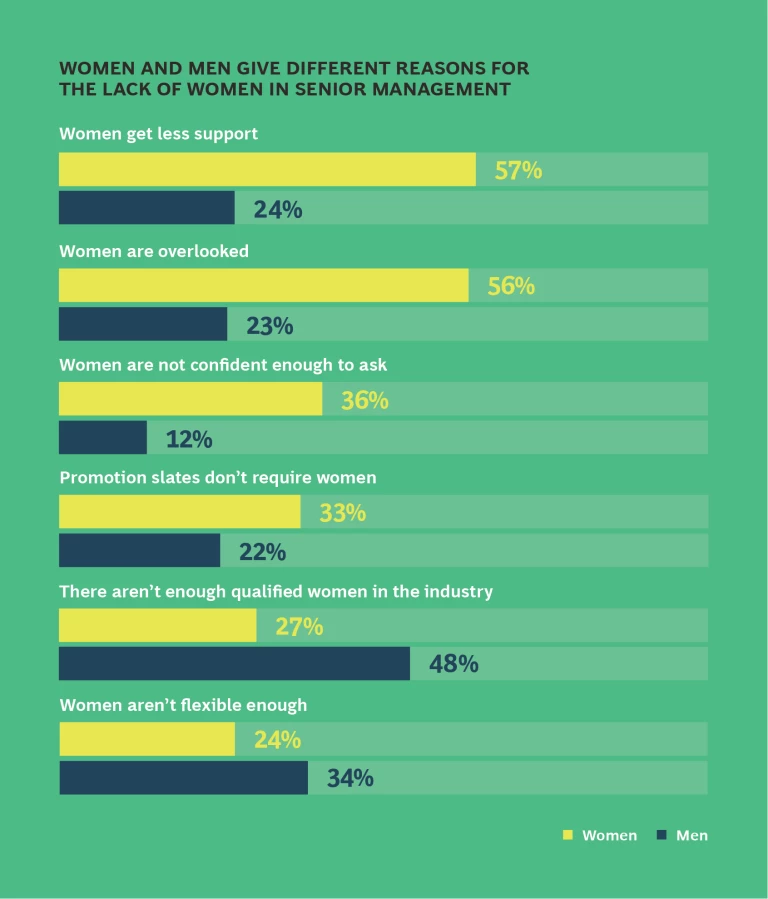 WOMEN AND MEN GIVE DIFFERENT REASONS FOR THE LACK OF WOMEN IN SENIOR MANAGEMENT

Women get less support

57%

24%

Women are overlooked

56%

23%

Women are not confident enough to ask

36%

12%

Promotion slates don't require women

33%

22%

There aren't enough qualified women in the industry

27%

48%

Women aren't flexible enough

24%

34%

Women Men