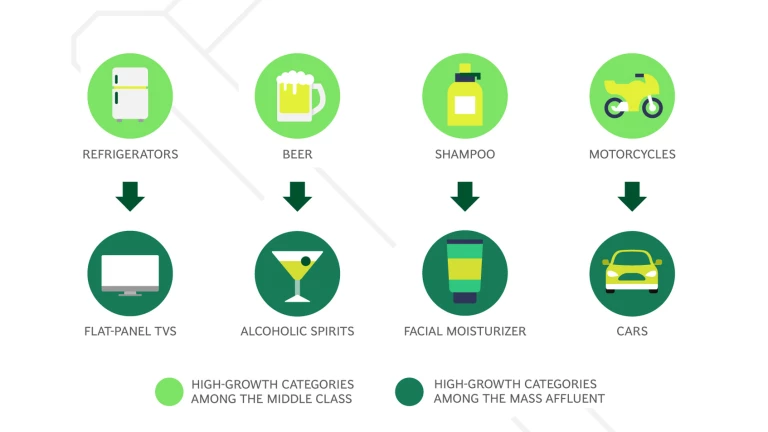 REFRIGERATORS

BEER

SHAMPOO

MOTORCYCLES

FLAT-PANEL TVS

ALCOHOLIC SPIRITS

FACIAL MOISTURIZER

CARS

HIGH-GROWTH CATEGORIES AMONG THE MIDDLE CLASS

HIGH-GROWTH CATEGORIES AMONG THE MASS AFFLUENT