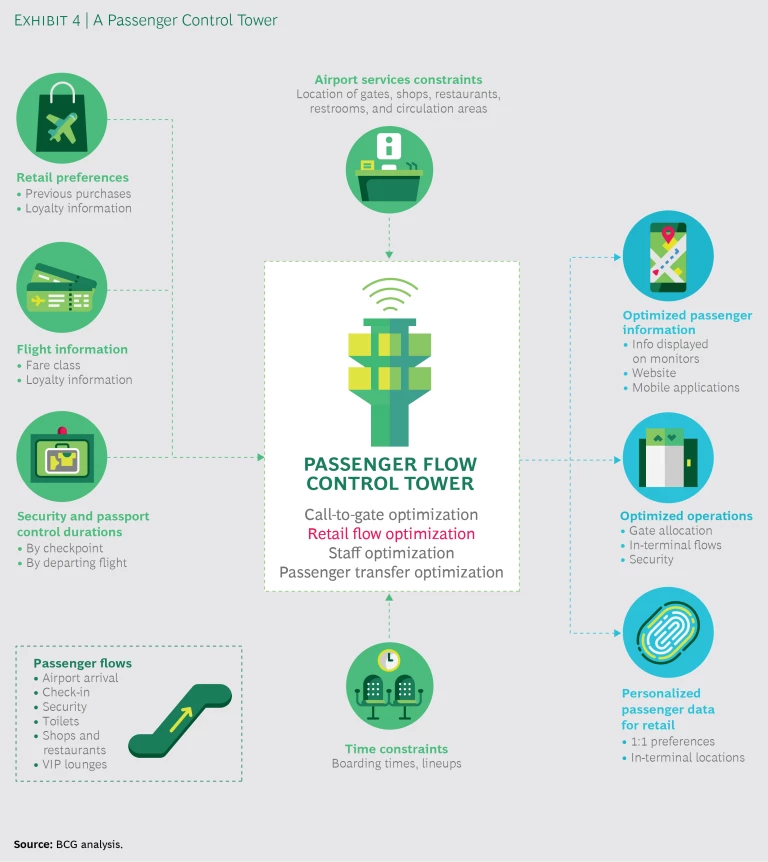 EXHIBIT 4 | A Passenger Control Tower

Retail preferences
• Previous purchases
• Loyalty information

Flight information
• Fare class
• Loyalty information

Security and passport control durations
• By checkpoint
• By departing flight

Passenger flows
• Airport arrival
• Check-in
• Security
• Toilets
• Shops and restaurants
• VIP lounges

Airport services constraints
Location of gates, shops, restaurants, restrooms, and circulation areas

PASSENGER FLOW CONTROL TOWER
Call-to-gate optimization
Retail flow optimization
Staff optimization
Passenger transfer optimization

Time constraints
Boarding times, lineups

Optimized passenger information
• Info displayed on monitors
• Website
• Mobile applications

Optimized operations
• Gate allocation
• In-terminal flows
• Security

Personalized passenger data for retail
• 1:1 preferences
• In-terminal locations

Source: BCG analysis.